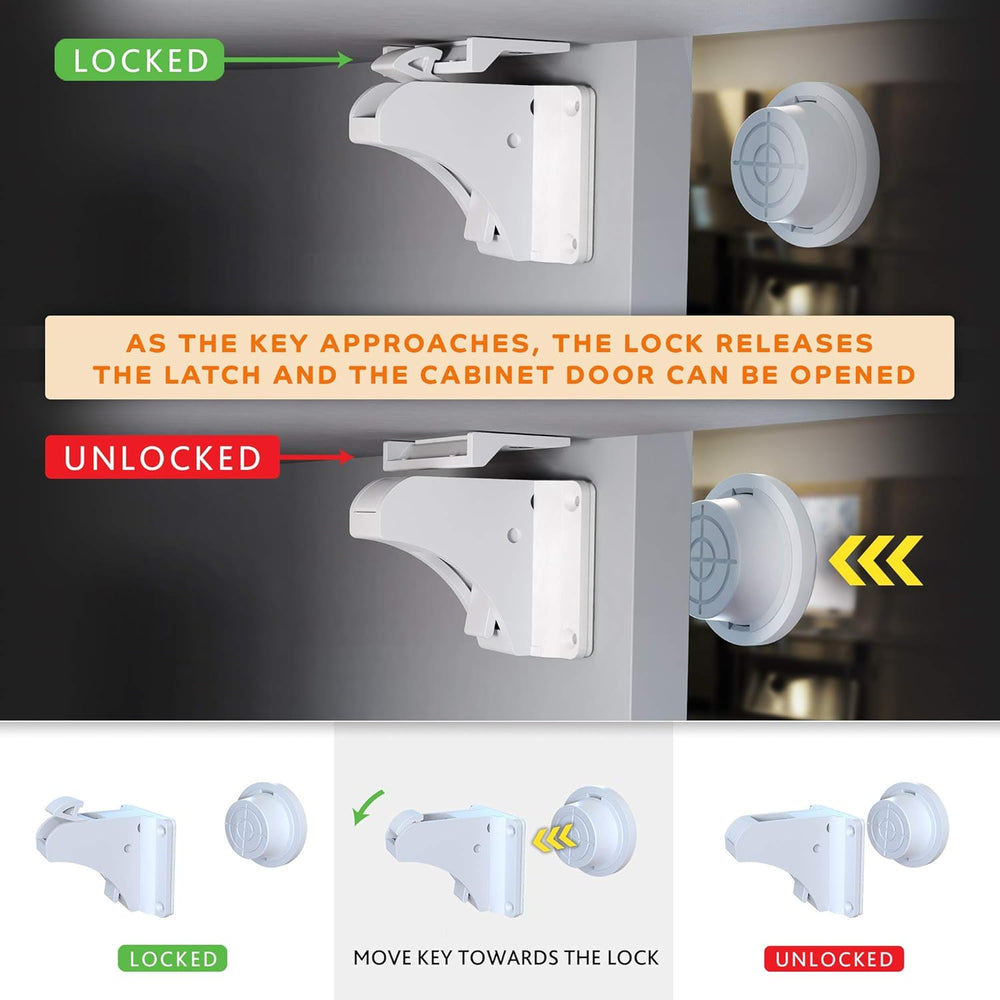 LOCKED

AS THE KEY APPROACHES, THE LOCK RELEASES THE LATCH AND THE CABINET DOOR CAN BE OPENED

UNLOCKED

LOCKED

MOVE KEY TOWARDS THE LOCK

UNLOCKED