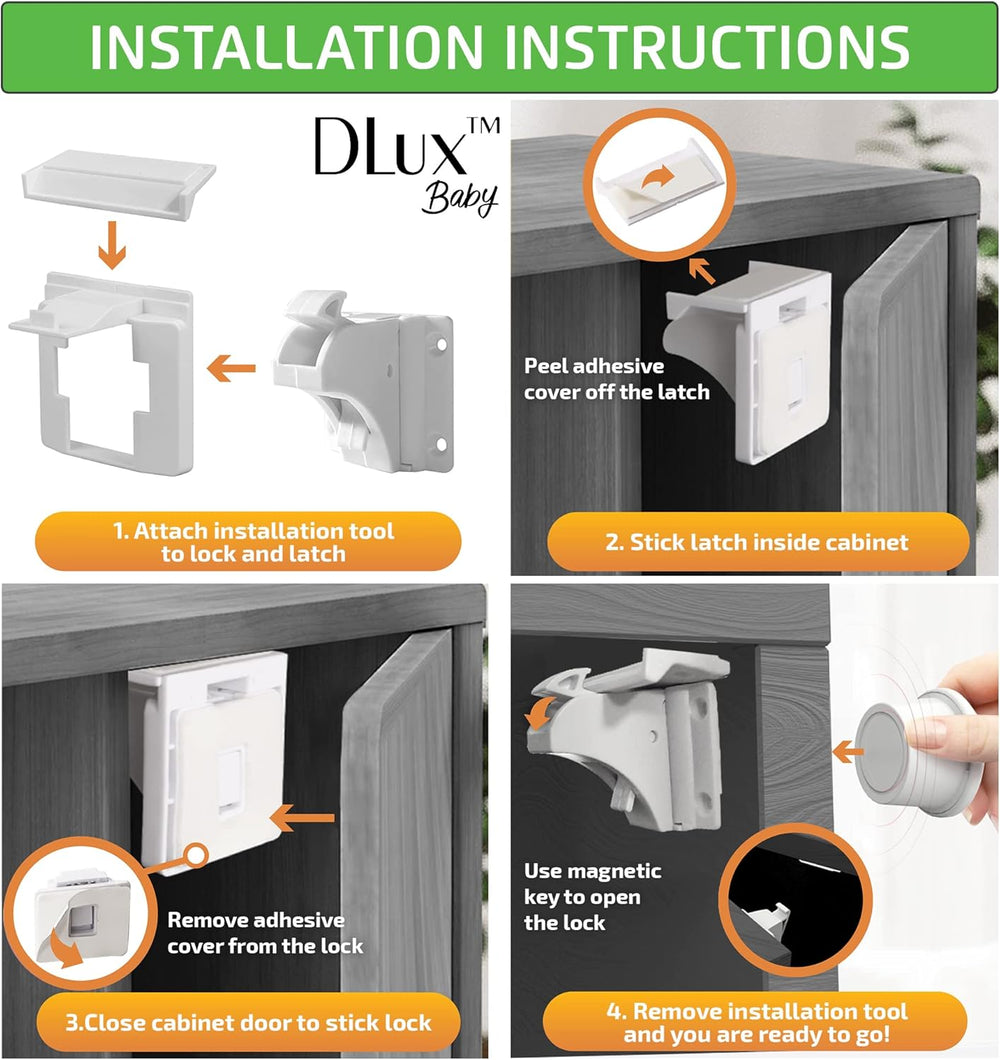 INSTALLATION INSTRUCTIONS

DLux™ Baby

1. Attach installation tool to lock and latch

Peel adhesive cover off the latch

2. Stick latch inside cabinet

Remove adhesive cover from the lock

3.Close cabinet door to stick lock

Use magnetic key to open the lock

4. Remove installation tool and you are ready to go!